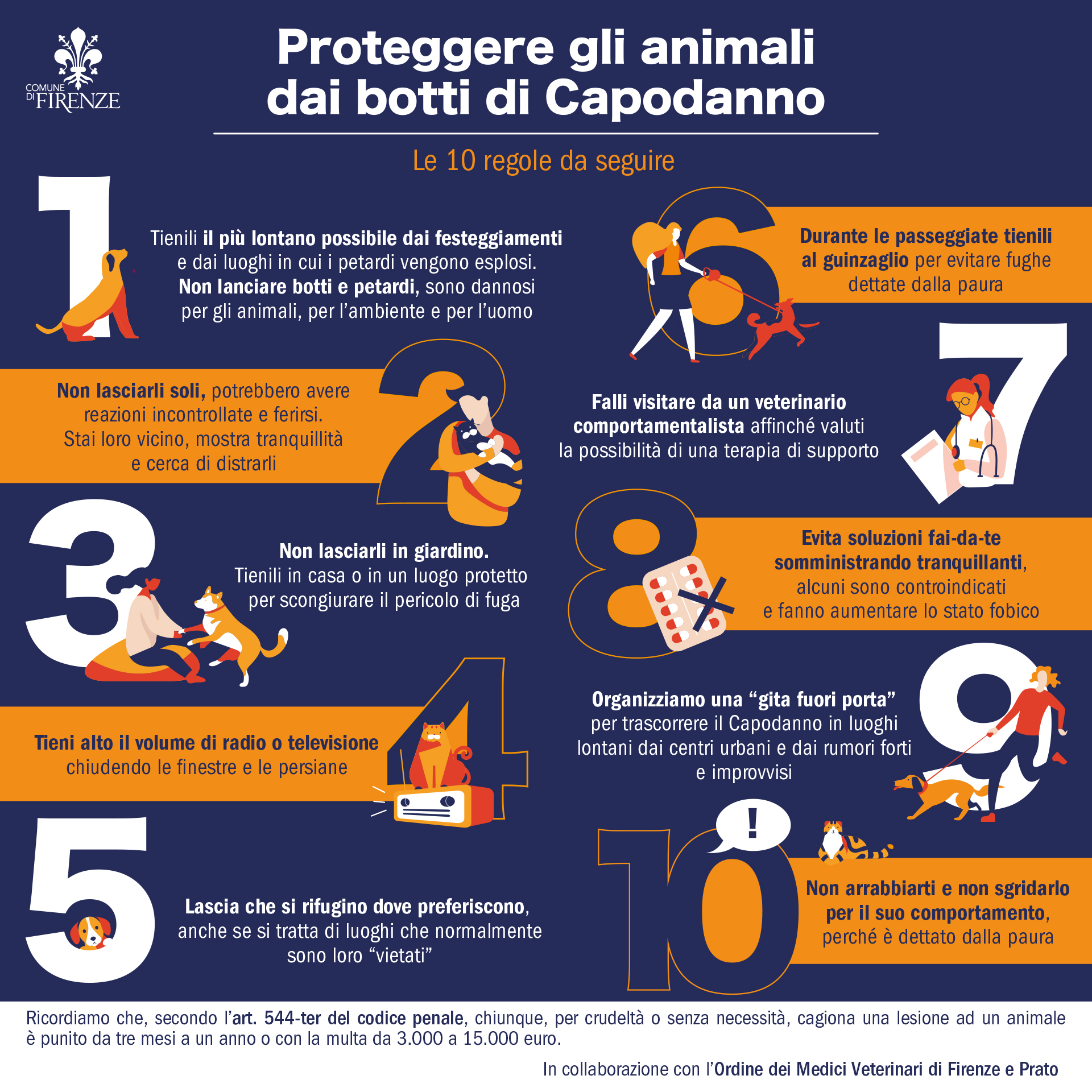 COMUNE DI FIRENZE

Proteggere gli animali dai botti di Capodanno

Le 10 regole da seguire

1

Tienili il più lontano possibile dai festeggiamenti e dai luoghi in cui i petardi vengono esplosi. Non lanciare botti e petardi, sono dannosi per gli animali, per l'ambiente e per l'uomo

2

Non lasciarli soli, potrebbero avere reazioni incontrollate e ferirsi. Stai loro vicino, mostra tranquillità e cerca di distrarli

3

Non lasciarli in giardino. Tienili in casa o in un luogo protetto per scongiurare il pericolo di fuga

4

Tieni alto il volume di radio o televisione chiudendo le finestre e le persiane

5

Lascia che si rifugino dove preferiscono, anche se si tratta di luoghi che normalmente sono loro "vietati"

6

Durante le passeggiate tienili al guinzaglio per evitare fughe dettate dalla paura

7

Falli visitare da un veterinario comportamentalista affinché valuti la possibilità di una terapia di supporto

8

Evita soluzioni fai-da-te somministrando tranquillanti, alcuni sono controindicati e fanno aumentare lo stato fobico

9

Organizziamo una "gita fuori porta" per trascorrere il Capodanno in luoghi lontani dai centri urbani e dai rumori forti e improvvisi

10

!

Non arrabbiarti e non sgridarlo per il suo comportamento, perché è dettato dalla paura

Ricordiamo che, secondo l'art. 544-ter del codice penale, chiunque, per crudeltà o senza necessità, cagiona una lesione ad un animale è punito da tre mesi a un anno o con la multa da 3.000 a 15.000 euro.

In collaborazione con l'Ordine dei Medici Veterinari di Firenze e Prato